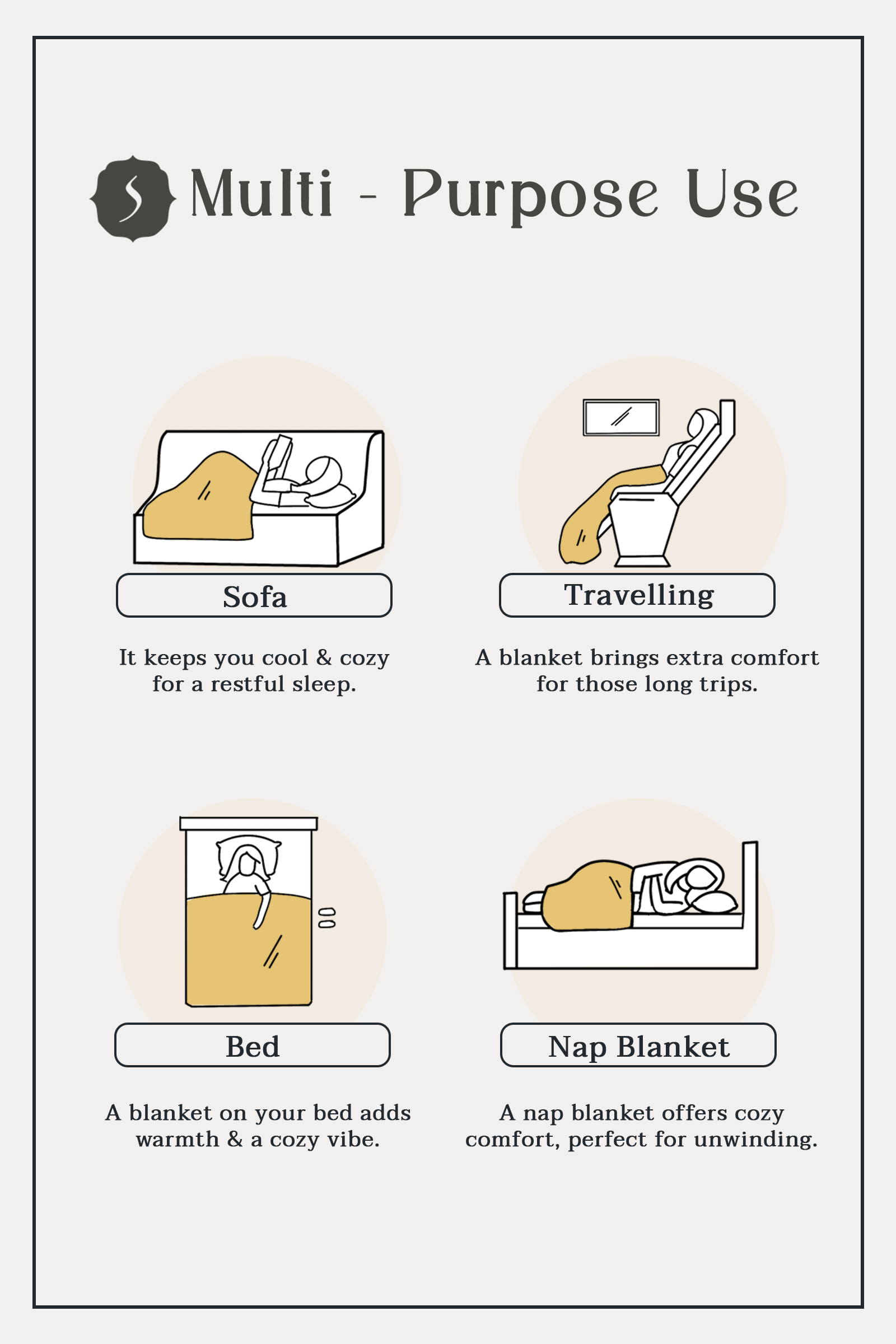 Multi - Purpose Use

Sofa

It keeps you cool & cozy for a restful sleep.

Travelling

A blanket brings extra comfort for those long trips.

Bed

A blanket on your bed adds warmth & a cozy vibe.

Nap Blanket

A nap blanket offers cozy comfort, perfect for unwinding.